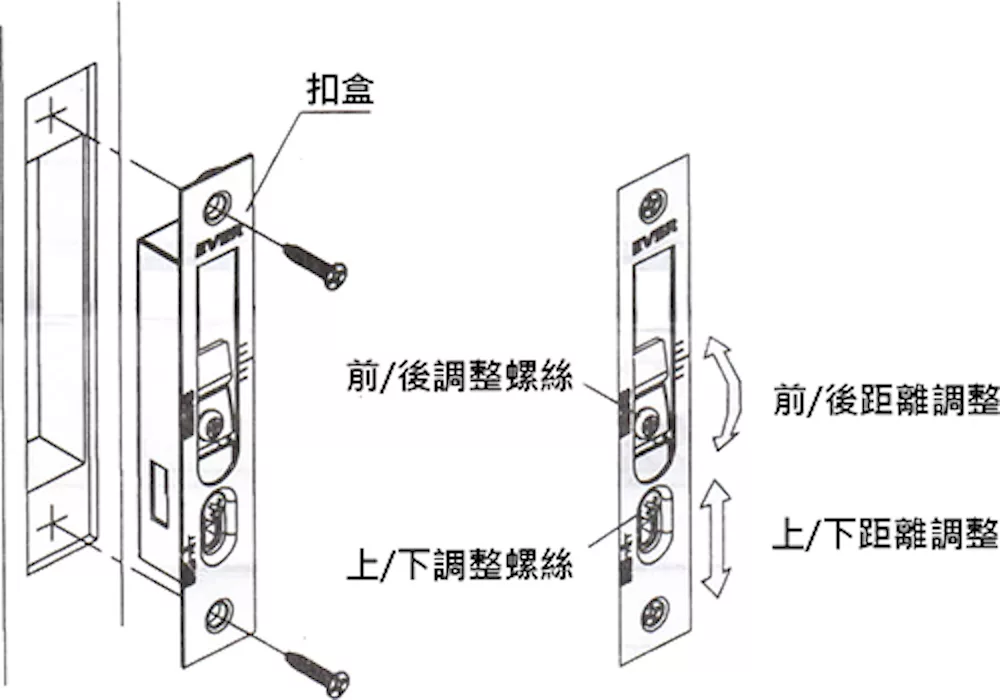 扣盒

EVER

EVER

前/後調整螺絲

前/後距離調整

上/下調整螺絲

上/下距離調整