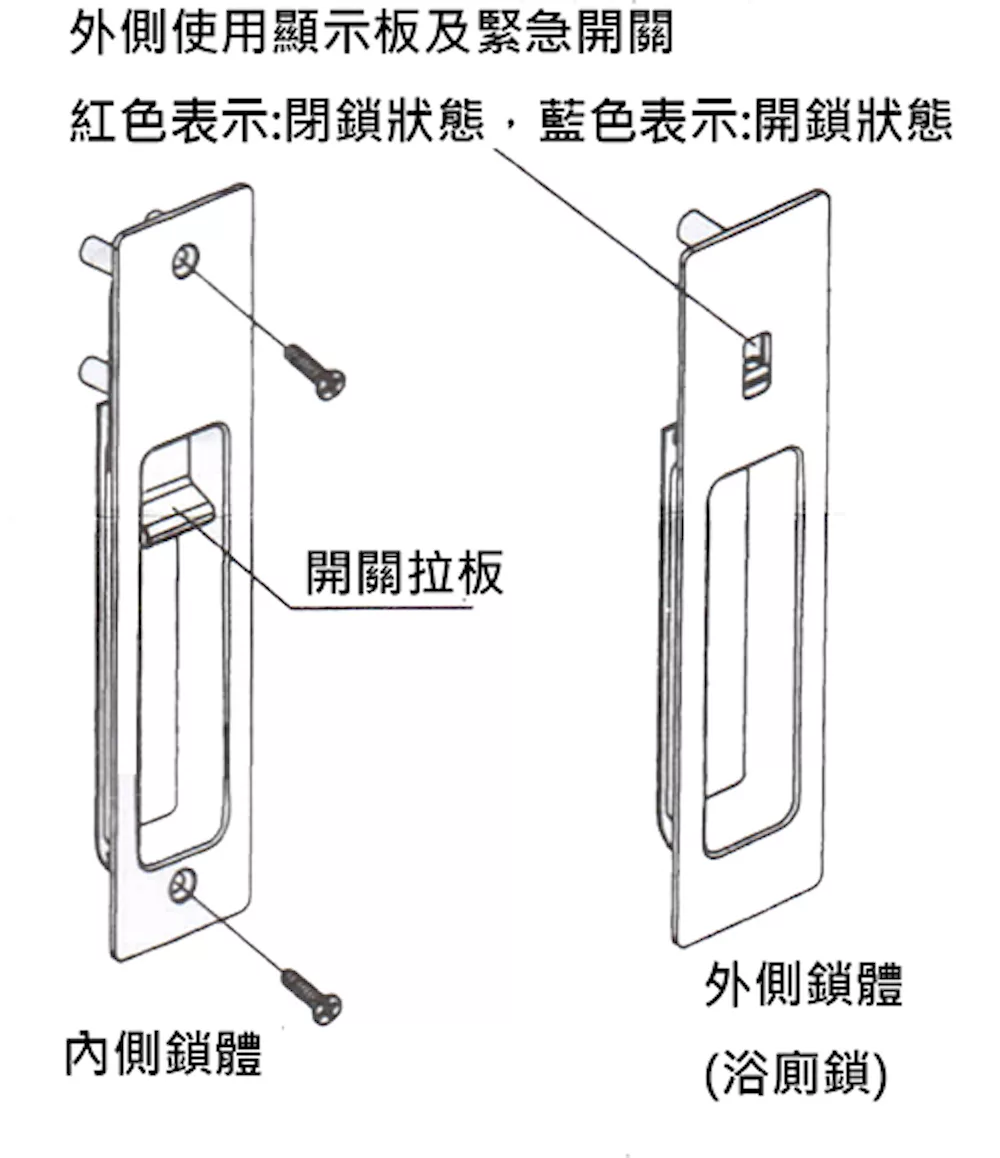 外側使用顯示板及緊急開關
紅色表示:閉鎖狀態，藍色表示:開鎖狀態

開關拉板

內側鎖體

外側鎖體
(浴廁鎖)